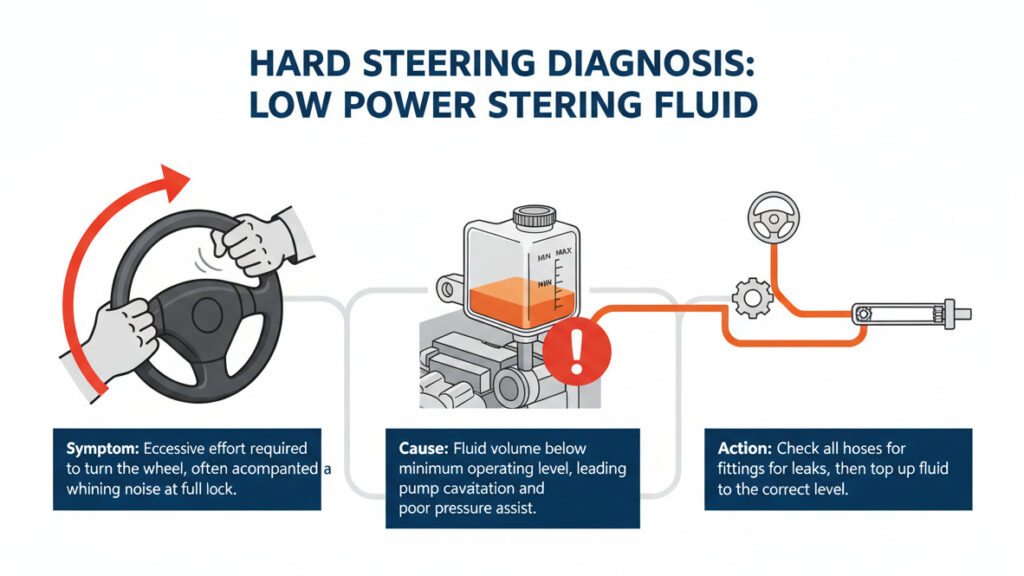 HARD STEERING DIAGNOSIS:
LOW POWER STERING FLUID

MIN MAX
MIN

Symptom: Eccessive effort required to turn the wheel, often acompanted a whining noise at full lock.

Cause: Fluid volume below minimum operating level, leading pump cavatation and poor pressure assist.

Action: Check all hoses for fittings for leaks, then top up fluid to the correct level.